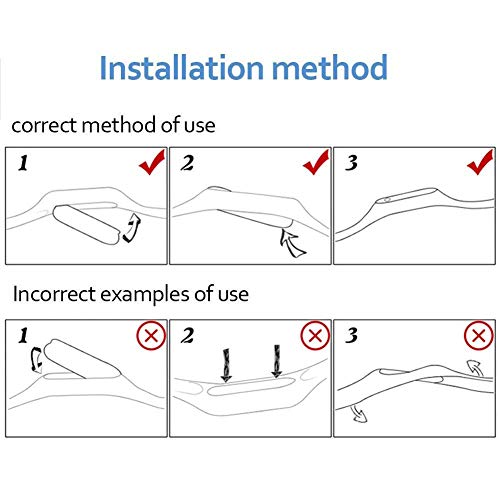 Installation method

correct method of use

1

2

3

Incorrect examples of use

1

2

3