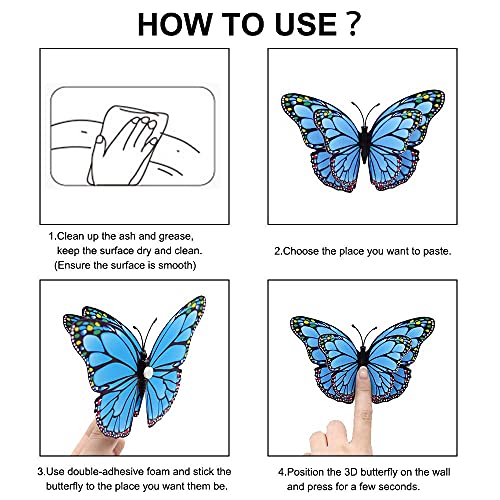 HOW TO USE ?

1.Clean up the ash and grease, keep the surface dry and clean. (Ensure the surface is smooth)

2.Choose the place you want to paste.

3.Use double-adhesive foam and stick the butterfly to the place you want them be.

4.Position the 3D butterfly on the wall and press for a few seconds.