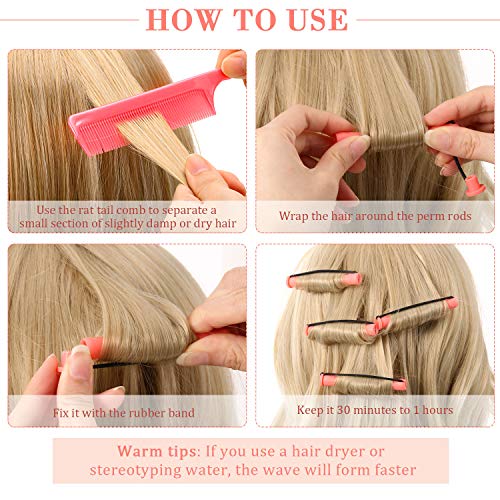 HOW TO USE

Use the rat tail comb to separate a small section of slightly damp or dry hair

Wrap the hair around the perm rods

Fix it with the rubber band

Keep it 30 minutes to 1 hours

Warm tips: If you use a hair dryer or stereotyping water, the wave will form faster