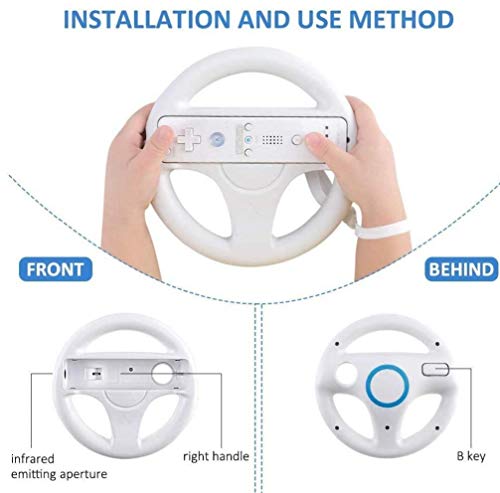 INSTALLATION AND USE METHOD

FRONT

BEHIND

infrared emitting aperture

right handle

B key