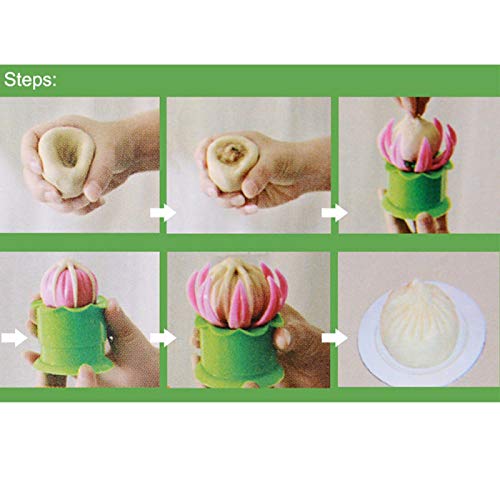 Steps: