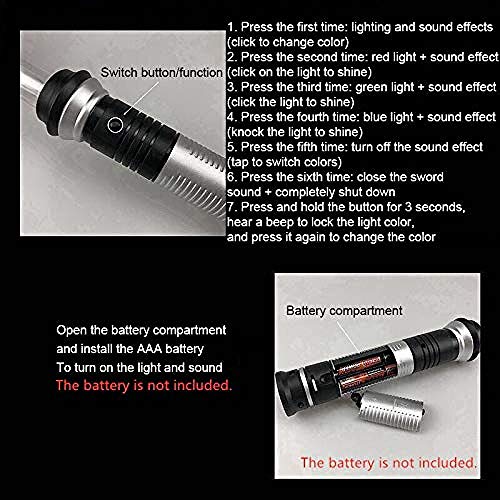 Switch button/function

1. Press the first time: lighting and sound effects (click to change color)
2. Press the second time: red light + sound effect (click on the light to shine)
3. Press the third time: green light + sound effect (click the light to shine)
4. Press the fourth time: blue light + sound effect (knock the light to shine)
5. Press the fifth time: turn off the sound effect (tap to switch colors)
6. Press the sixth time: close the sword sound + completely shut down
7. Press and hold the button for 3 seconds, hear a beep to lock the light color, and press it again to change the color

Open the battery compartment and install the AAA battery To turn on the light and sound
The battery is not included.

Battery compartment

The battery is not included.