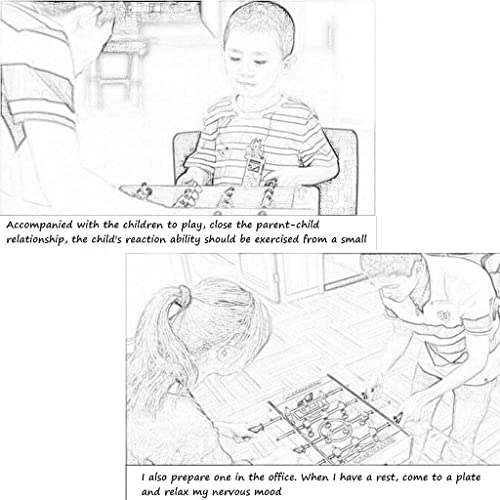 Accompanied with the children to play, close the parent-child relationship, the child's reaction ability should be exercised from a small

I also prepare one in the office. When I have a rest, come to a plate and relax my nervous mood