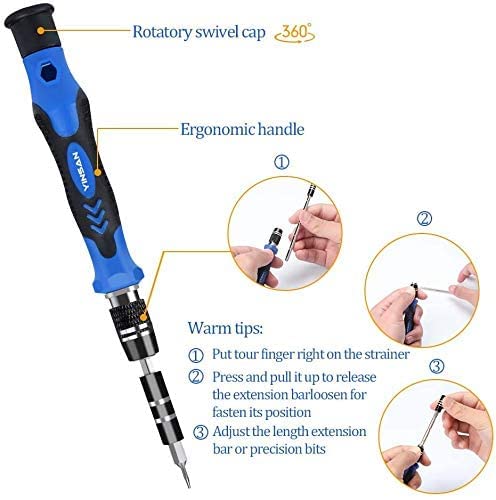 Rotatory swivel cap 360°

Ergonomic handle

YINSAN

①

②

③

Warm tips:

① Put tour finger right on the strainer

② Press and pull it up to release the extension barloosen for fasten its position

③ Adjust the length extension bar or precision bits