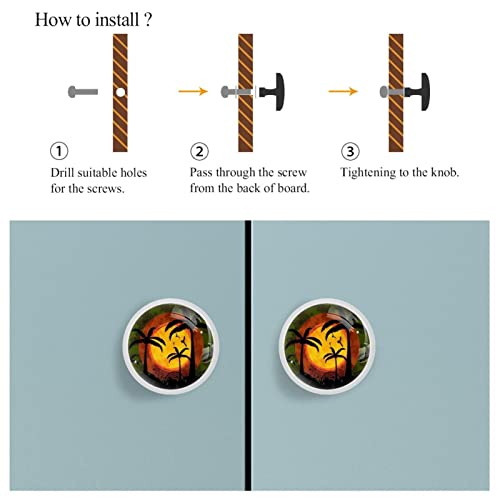 How to install ?

①
Drill suitable holes for the screws.

②
Pass through the screw from the back of board.

③
Tightening to the knob.