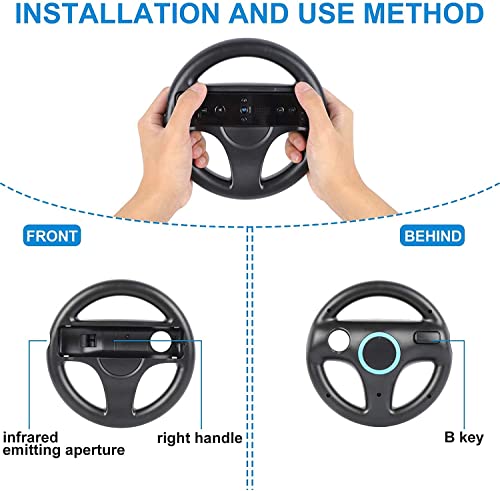 INSTALLATION AND USE METHOD

FRONT

BEHIND

infrared emitting aperture

right handle

B key