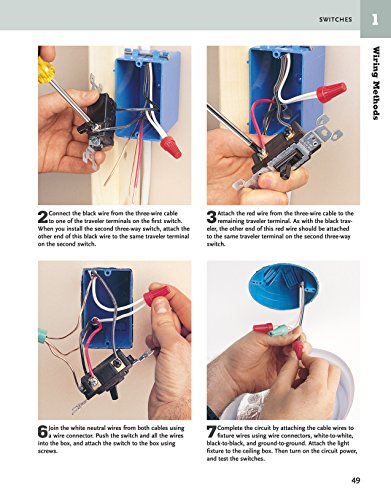 SWITCHES

1

Wiring Methods

2 Connect the black wire from the three-wire cable to one of the traveler terminals on the first switch. When you install the second three-way switch, attach the other end of this black wire to the same traveler terminal on the second switch.

3 Attach the red wire from the three-wire cable to the remaining traveler terminal. As with the black traveler, the other end of this red wire should be attached to the same traveler terminal on the second three-way switch.

6 Join the white neutral wires from both cables using a wire connector. Push the switch and all the wires into the box, and attach the switch to the box using screws.

7 Complete the circuit by attaching the cable wires to fixture wires using wire connectors, white-to-white, black-to-black, and ground-to-ground. Attach the light fixture to the ceiling box. Then turn on the circuit power, and test the switches.

49