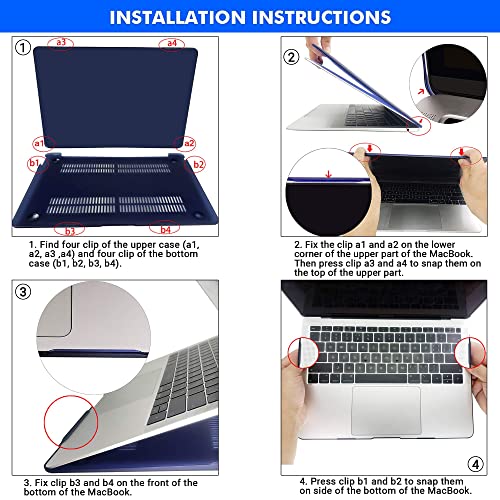 INSTALLATION INSTRUCTIONS

①

a3

a4

a1

a2

b1

b2

b3

b4

1. Find four clip of the upper case (a1, a2, a3 ,a4) and four clip of the bottom case (b1, b2, b3, b4).

②

2. Fix the clip a1 and a2 on the lower corner of the upper part of the MacBook. Then press clip a3 and a4 to snap them on the top of the upper part.

③

3. Fix clip b3 and b4 on the front of the bottom of the MacBook.

④

4. Press clip b1 and b2 to snap them on side of the bottom of the MacBook.