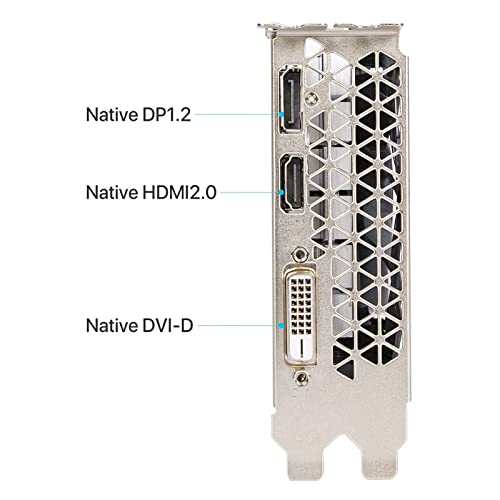 Native DP1.2

Native HDMI2.0

Native DVI-D