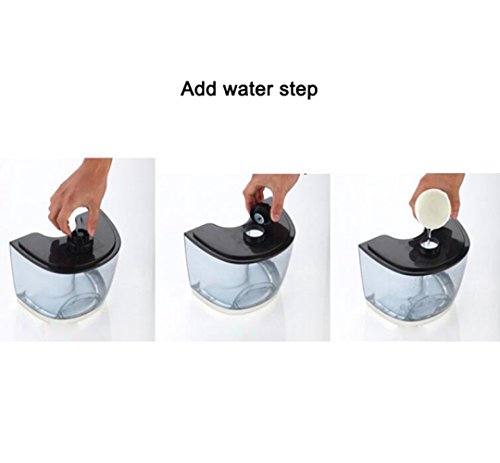 Add water step