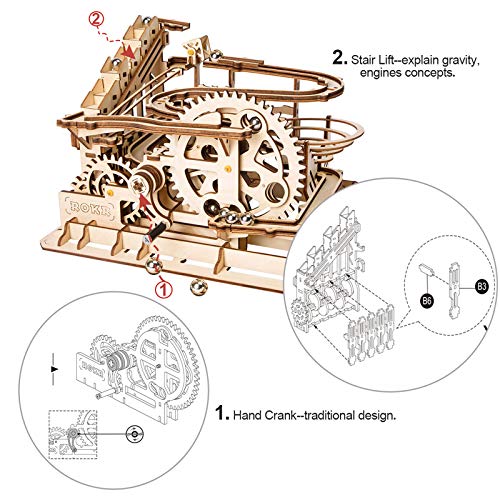 ②

2. Stair Lift--explain gravity, engines concepts.

ROKR

①

B6

B3

ROKR

1. Hand Crank--traditional design.