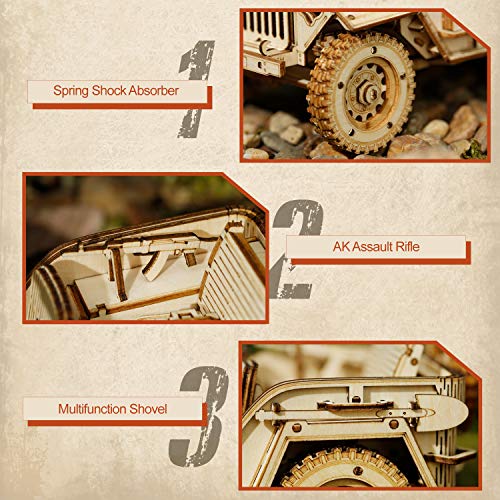 1

Spring Shock Absorber

2

AK Assault Rifle

3

Multifunction Shovel