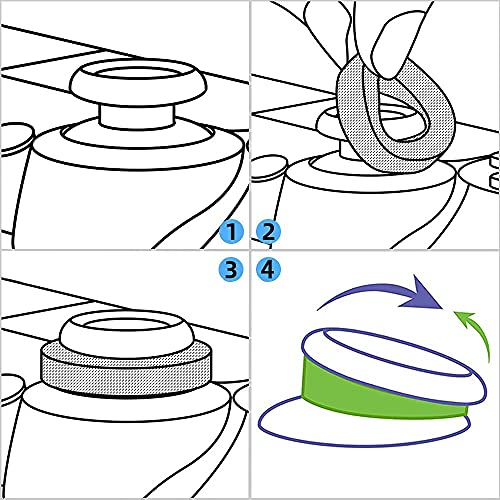 1
2
3
4