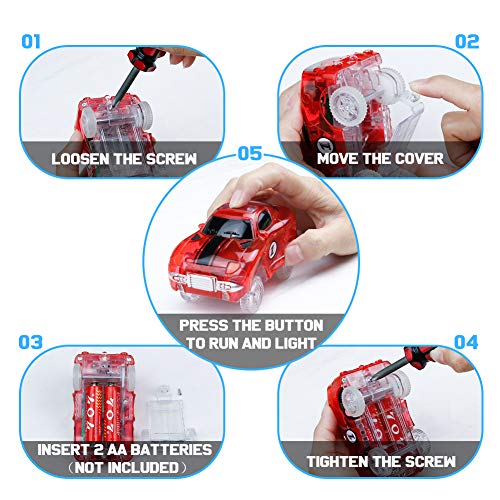 01

LOOSEN THE SCREW

02

MOVE THE COVER

05

PRESS THE BUTTON TO RUN AND LIGHT

03

INSERT 2 AA BATTERIES (NOT INCLUDED)

04

TIGHTEN THE SCREW