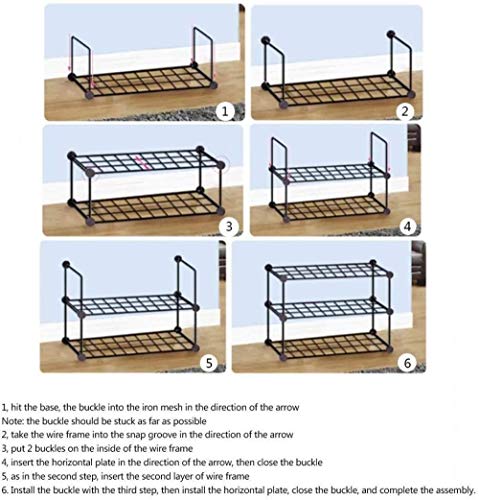 1

2

3

4

5

6

1, hit the base, the buckle into the iron mesh in the direction of the arrow
Note: the buckle should be stuck as far as possible
2, take the wire frame into the snap groove in the direction of the arrow
3, put 2 buckles on the inside of the wire frame
4, insert the horizontal plate in the direction of the arrow, then close the buckle
5, as in the second step, insert the second layer of wire frame
6. Install the buckle with the third step, then install the horizontal plate, close the buckle, and complete the assembly.