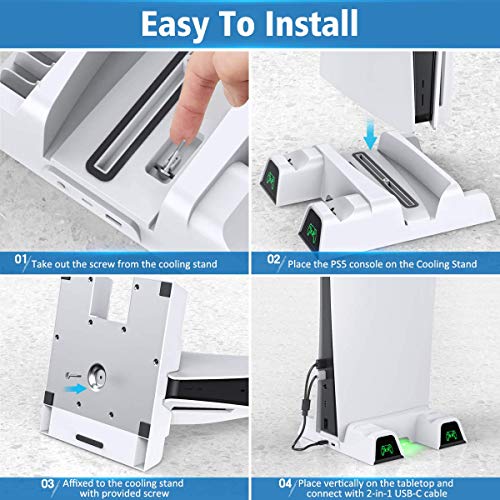 Easy To Install

01 Take out the screw from the cooling stand

02 Place the PS5 console on the Cooling Stand

03 Affixed to the cooling stand with provided screw

04 Place vertically on the tabletop and connect with 2-in-1 USB-C cable