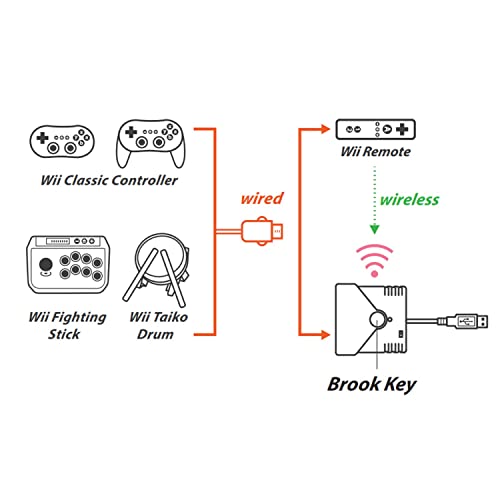 Wii Classic Controller

Wii Fighting Stick

Wii Taiko Drum

wired

Wii Remote

wireless

Brook Key