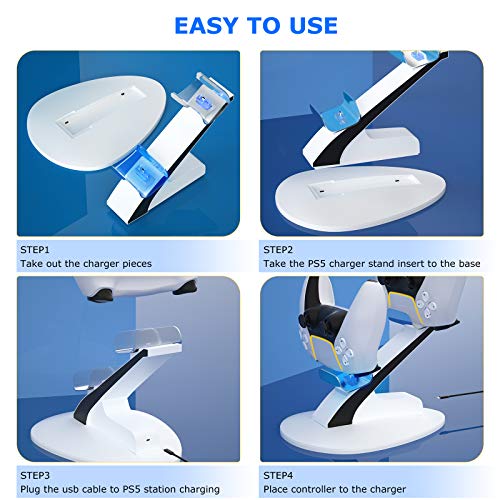 EASY TO USE

STEP1
Take out the charger pieces

STEP2
Take the PS5 charger stand insert to the base

STEP3
Plug the usb cable to PS5 station charging

STEP4
Place controller to the charger