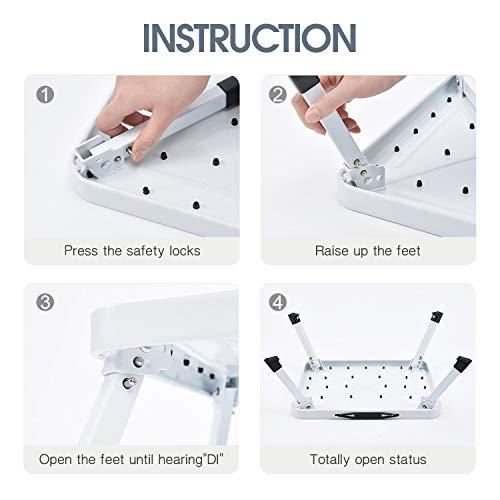 INSTRUCTION

1

Press the safety locks

2

Raise up the feet

3

Open the feet until hearing"DI"

4

Totally open status