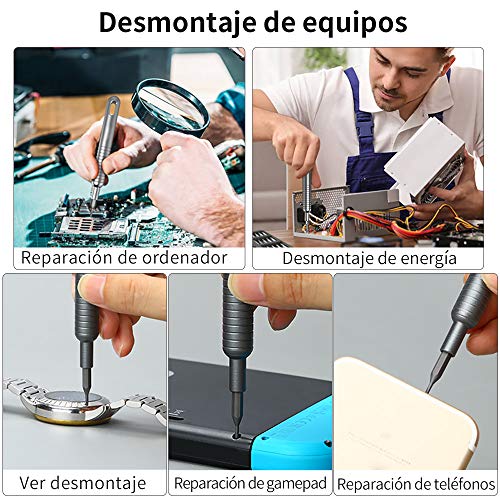 Desmontaje de equipos

Reparación de ordenador

Desmontaje de energía

Ver desmontaje

Reparación de gamepad

Reparación de teléfonos