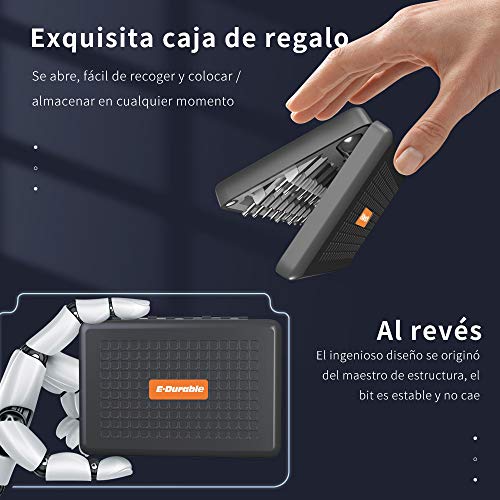 Exquisita caja de regalo

Se abre, fácil de recoger y colocar / almacenar en cualquier momento

E-Durable

Al revés

El ingenioso diseño se originó del maestro de estructura, el bit es estable y no cae