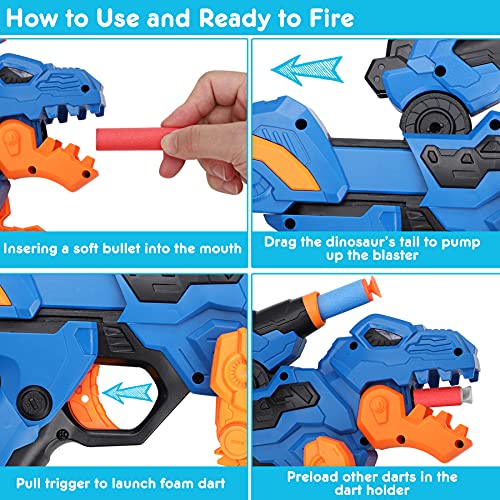 How to Use and Ready to Fire

Insering a soft bullet into the mouth

Drag the dinosaur's tail to pump up the blaster

Pull trigger to launch foam dart

Preload other darts in the dart holder