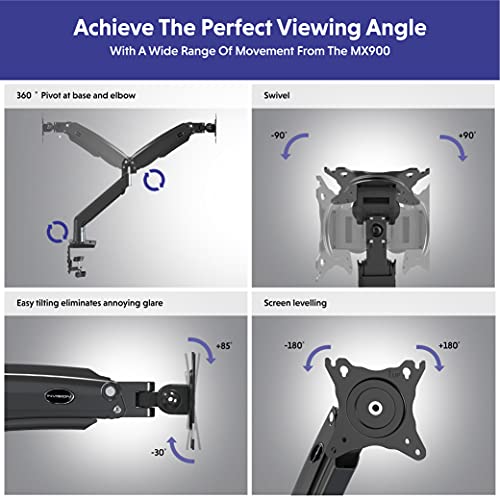 Achieve The Perfect Viewing Angle
With A Wide Range Of Movement From The MX900

360 ° Pivot at base and elbow

Swivel

-90°

+90°

Easy tilting eliminates annoying glare

+85°

INVISION

-30°

Screen levelling

-180°

+180°