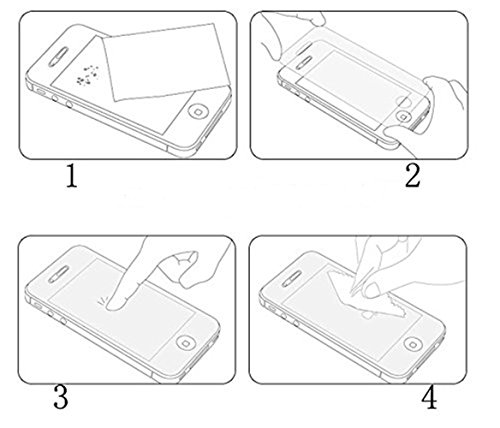 1

2

3

4