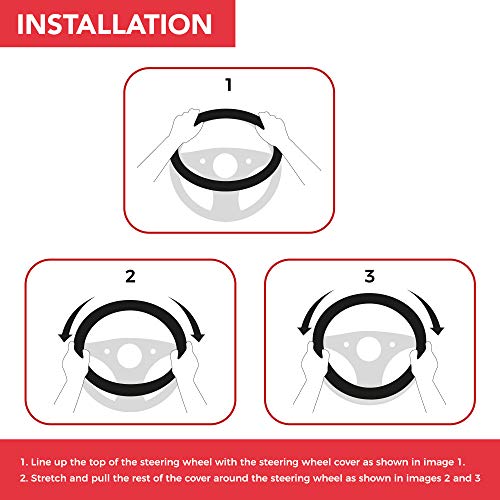 INSTALLATION

1

2

3

1. Line up the top of the steering wheel with the steering wheel cover as shown in image 1.
2. Stretch and pull the rest of the cover around the steering wheel as shown in images 2 and 3