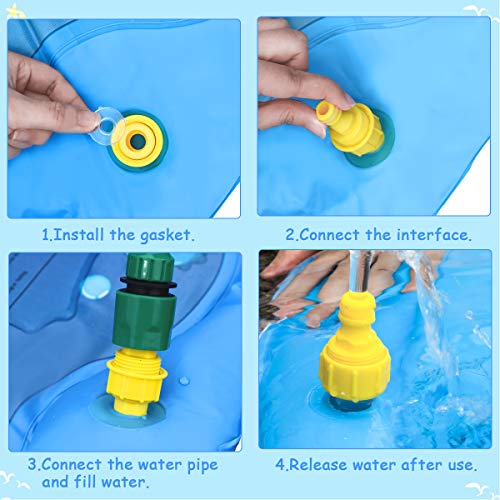 1.Install the gasket.

2.Connect the interface.

3.Connect the water pipe and fill water.

4.Release water after use.