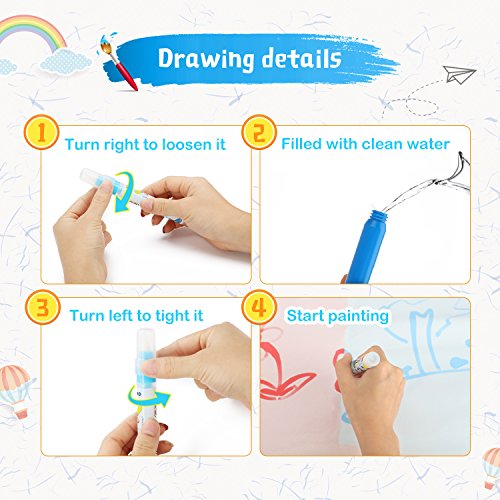 Drawing details

1 Turn right to loosen it

2 Filled with clean water

3 Turn left to tight it

4 Start painting