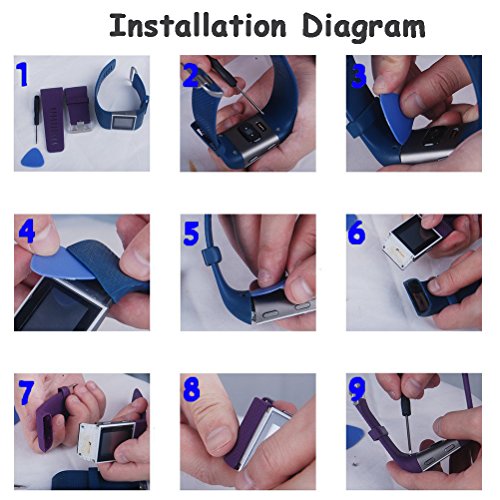 Installation Diagram

1

2

3

4

5

6

7

8

9