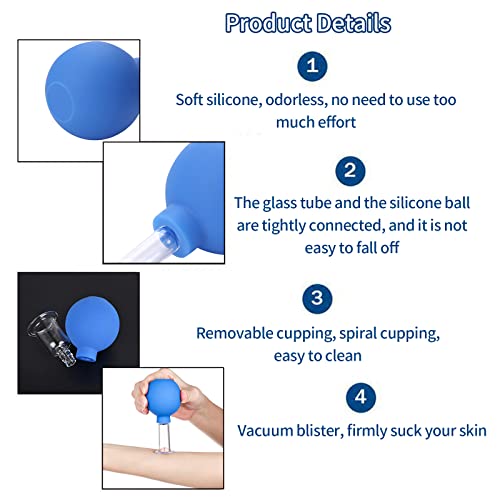 Product Details

1

Soft silicone, odorless, no need to use too much effort

2

The glass tube and the silicone ball are tightly connected, and it is not easy to fall off

3

Removable cupping, spiral cupping, easy to clean

4

Vacuum blister, firmly suck your skin