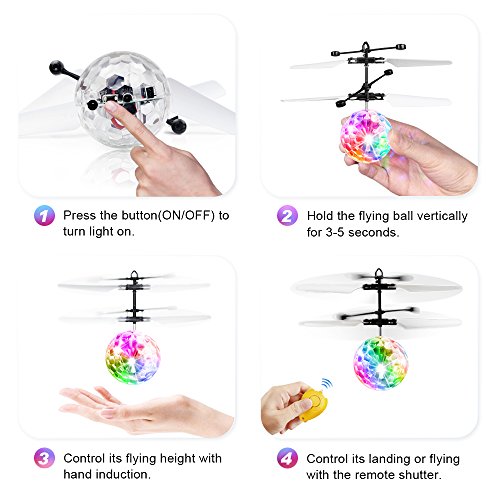 1 Press the button(ON/OFF) to turn light on.

2 Hold the flying ball vertically for 3-5 seconds.

3 Control its flying height with hand induction.

4 Control its landing or flying with the remote shutter.