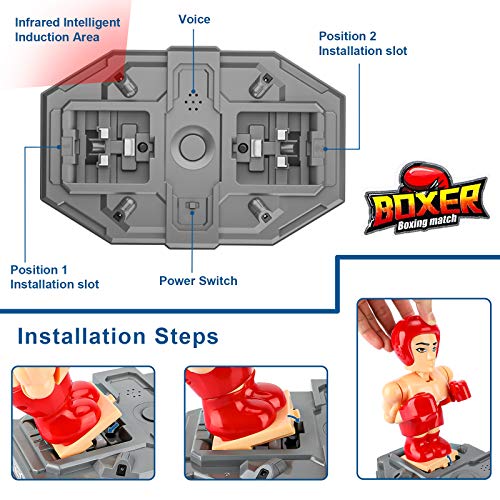 Infrared Intelligent Induction Area

Voice

Position 2 Installation slot

BOXER
Boxing match

Position 1 Installation slot

Power Switch

Installation Steps