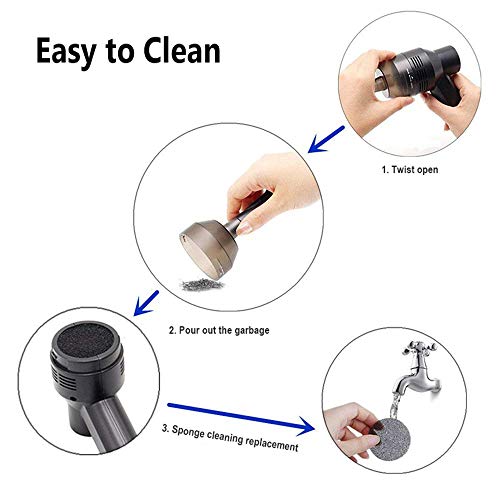 Easy to Clean

1. Twist open

2. Pour out the garbage

3. Sponge cleaning replacement