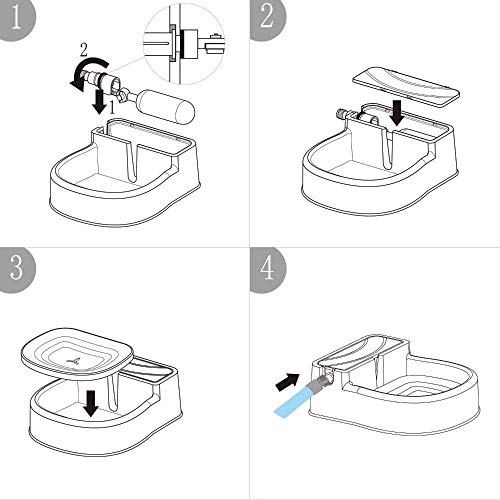 1
2
1
2
3
4