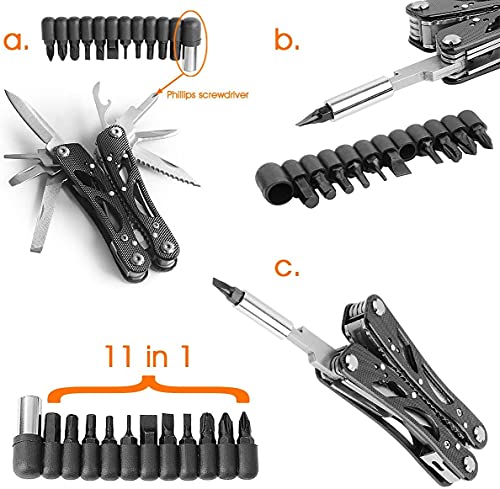 a.

Phillips screwdriver

b.

c.

11 in 1