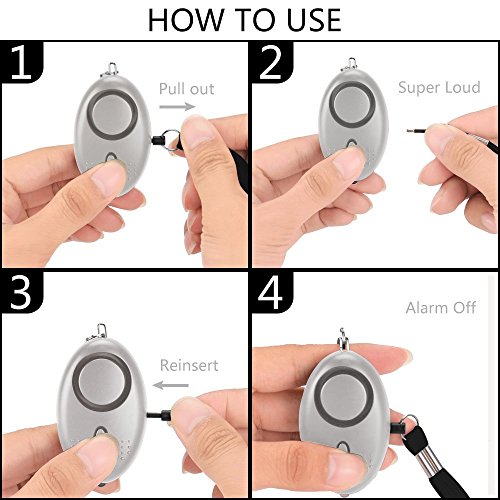 HOW TO USE

1

Pull out

2

Super Loud

3

Reinsert

4

Alarm Off