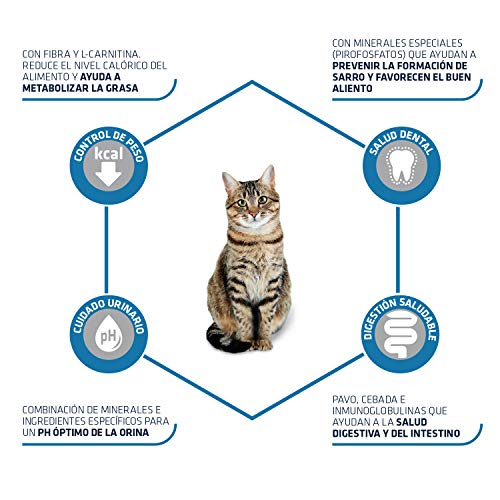 CON FIBRA Y L-CARNITINA. REDUCE EL NIVEL CALÓRICO DEL ALIMENTO Y AYUDA A METABOLIZAR LA GRASA

CON MINERALES ESPECIALES (PIROFOSFATOS) QUE AYUDAN A PREVENIR LA FORMACIÓN DE SARRO Y FAVORECEN EL BUEN ALIENTO

CONTROL DE PESO

kcal

SALUD DENTAL

CUIDADO URINARIO

pH

DIGESTIÓN SALUDABLE

COMBINACIÓN DE MINERALES E INGREDIENTES ESPECÍFICOS PARA UN PH ÓPTIMO DE LA ORINA

PAVO, CEBADA E INMUNOGLOBULINAS QUE AYUDAN A LA SALUD DIGESTIVA Y DEL INTESTINO